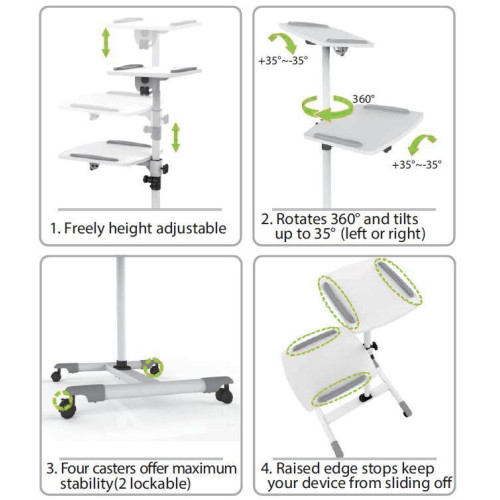 1. Freely height adjustable

+35°~-35°

360°

+35°~-35°

2. Rotates 360° and tilts up to 35° (left or right)

3. Four casters offer maximum stability(2 lockable)

4. Raised edge stops keep your device from sliding off